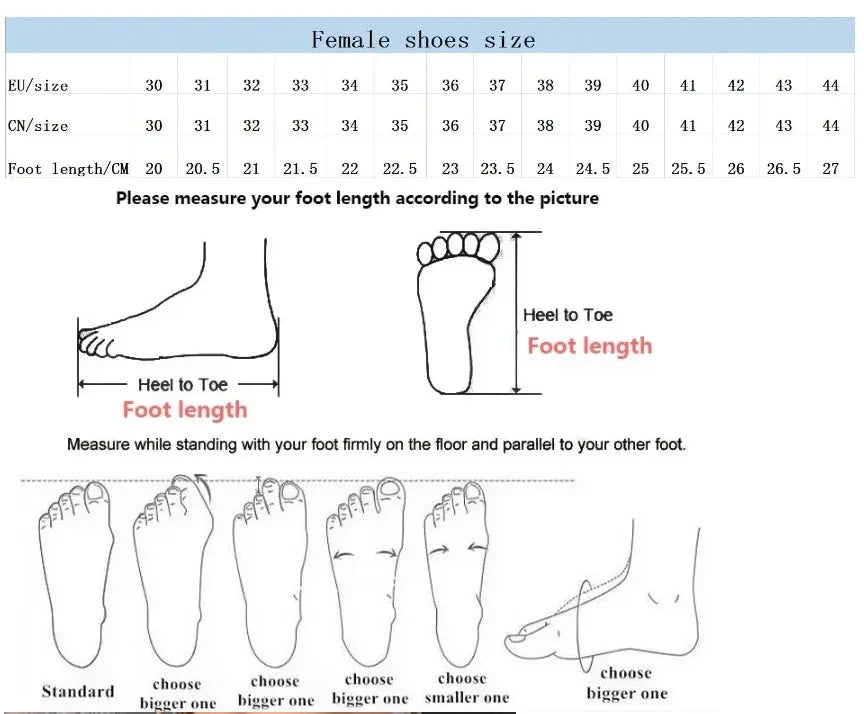 Female shoes size

| EU/size | 30 | 31 | 32 | 33 | 34 | 35 | 36 | 37 | 38 | 39 | 40 | 41 | 42 | 43 | 44 |
|---|---|---|---|---|---|---|---|---|---|---|---|---|---|---|---|
| CN/size | 30 | 31 | 32 | 33 | 34 | 35 | 36 | 37 | 38 | 39 | 40 | 41 | 42 | 43 | 44 |
| Foot length/CM | 20 | 20.5 | 21 | 21.5 | 22 | 22.5 | 23 | 23.5 | 24 | 24.5 | 25 | 25.5 | 26 | 26.5 | 27 |

Please measure your foot length according to the picture

Heel to Toe
Foot length

Heel to Toe
Foot length

Measure while standing with your foot firmly on the floor and parallel to your other foot.

Standard

choose bigger one

choose bigger one

choose bigger one

choose smaller one

choose bigger one